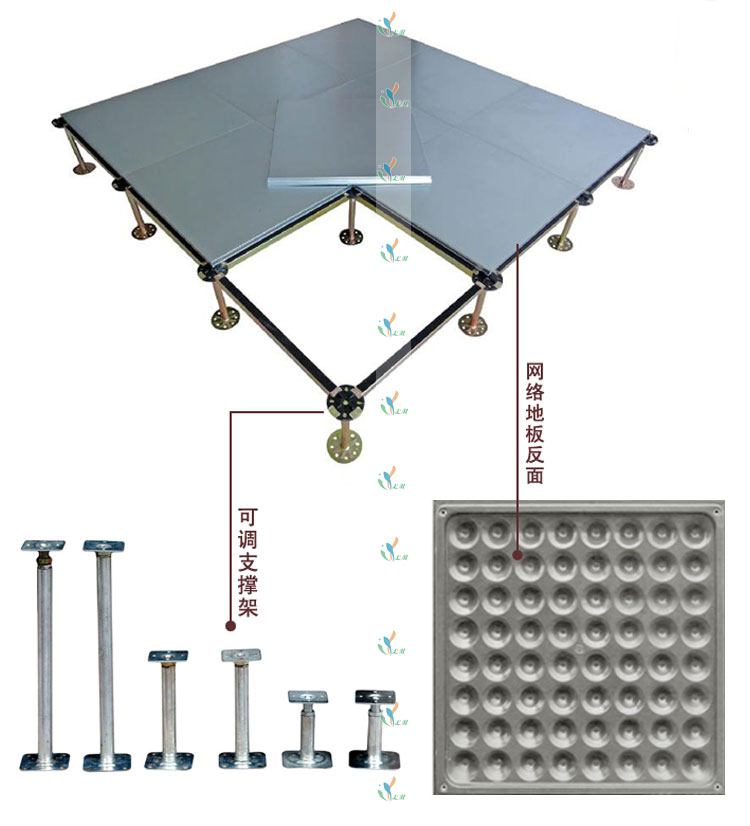 网络地板反面

可调支撑架